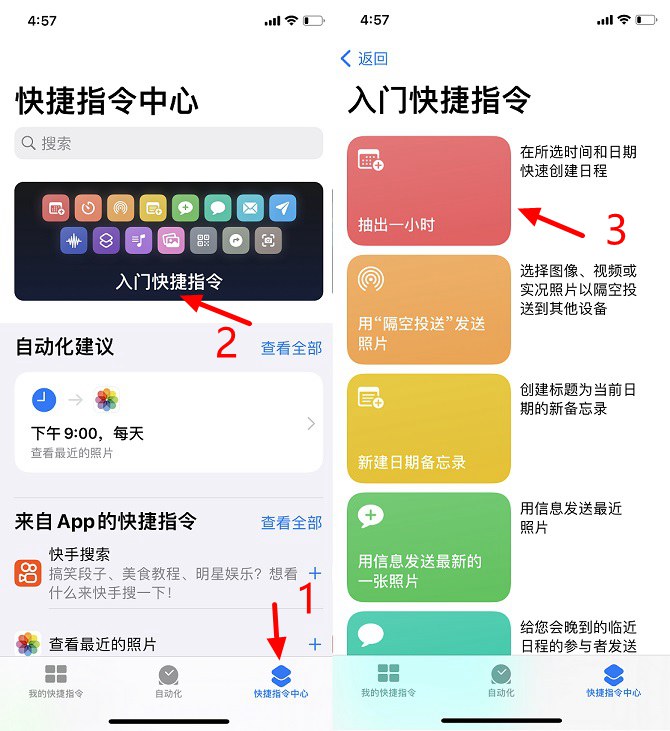 4:57

快捷指令中心

搜索

入门快捷指令

2

自动化建议 查看全部

下午 9:00，每天
查看最近的照片

来自 App 的快捷指令 查看全部

快手搜索
搞笑段子、美食教程、明星娱乐？想看什么来快手搜一下！ +

1

查看最近的照片 +

我的快捷指令 自动化 快捷指令中心

4:57

返回

入门快捷指令

抽出一小时
在所选时间和日期快速创建日程

3

用“隔空投送”发送照片
选择图像、视频或实况照片以隔空投送到其他设备

新建日期备忘录
创建标题为当前日期的新备忘录

用信息发送最新的一张照片
用信息发送最近照片

给您会晚到的临近日程的参与者发送

我的快捷指令 自动化 快捷指令中心